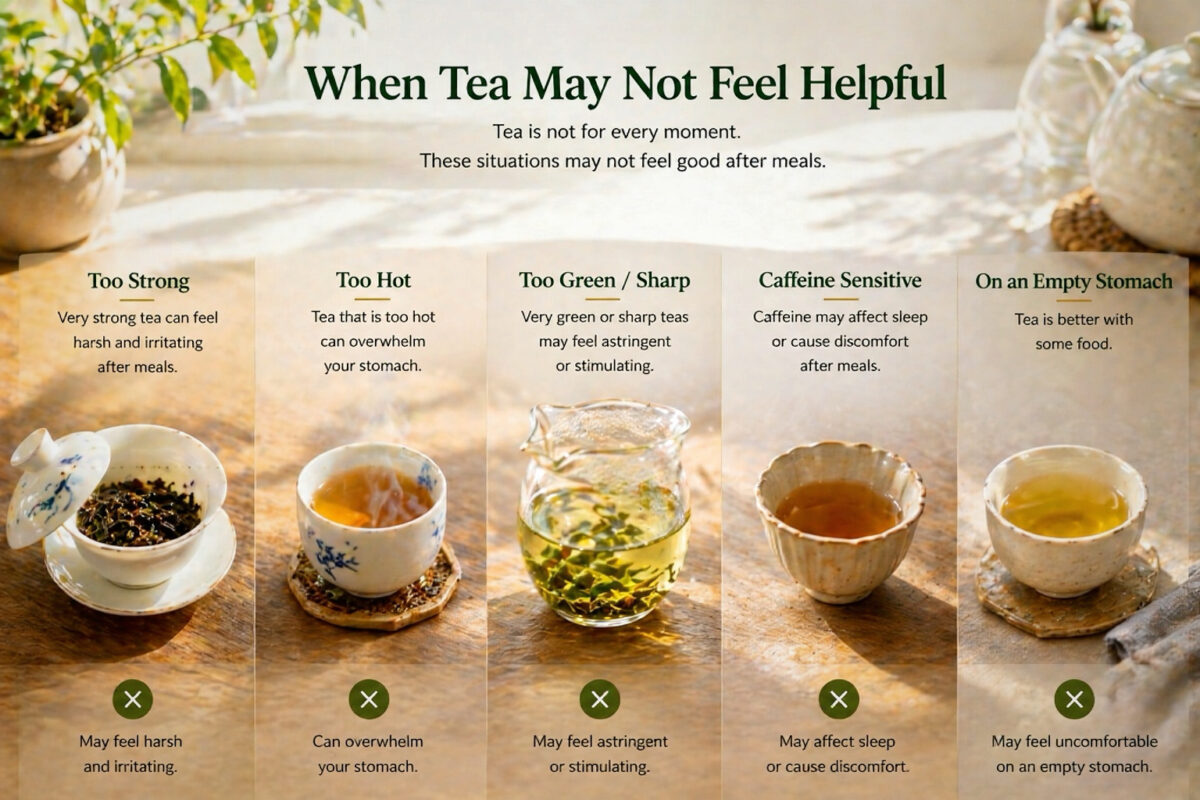 When Tea May Not Feel Helpful

Tea is not for every moment.
These situations may not feel good after meals.

Too Strong

Very strong tea can feel harsh and irritating after meals.

May feel harsh and irritating.

Too Hot

Tea that is too hot can overwhelm your stomach.

Can overwhelm your stomach.

Too Green / Sharp

Very green or sharp teas may feel astringent or stimulating.

May feel astringent or stimulating.

Caffeine Sensitive

Caffeine may affect sleep or cause discomfort after meals.

May affect sleep or cause discomfort.

On an Empty Stomach

Tea is better with some food.

May feel uncomfortable on an empty stomach.